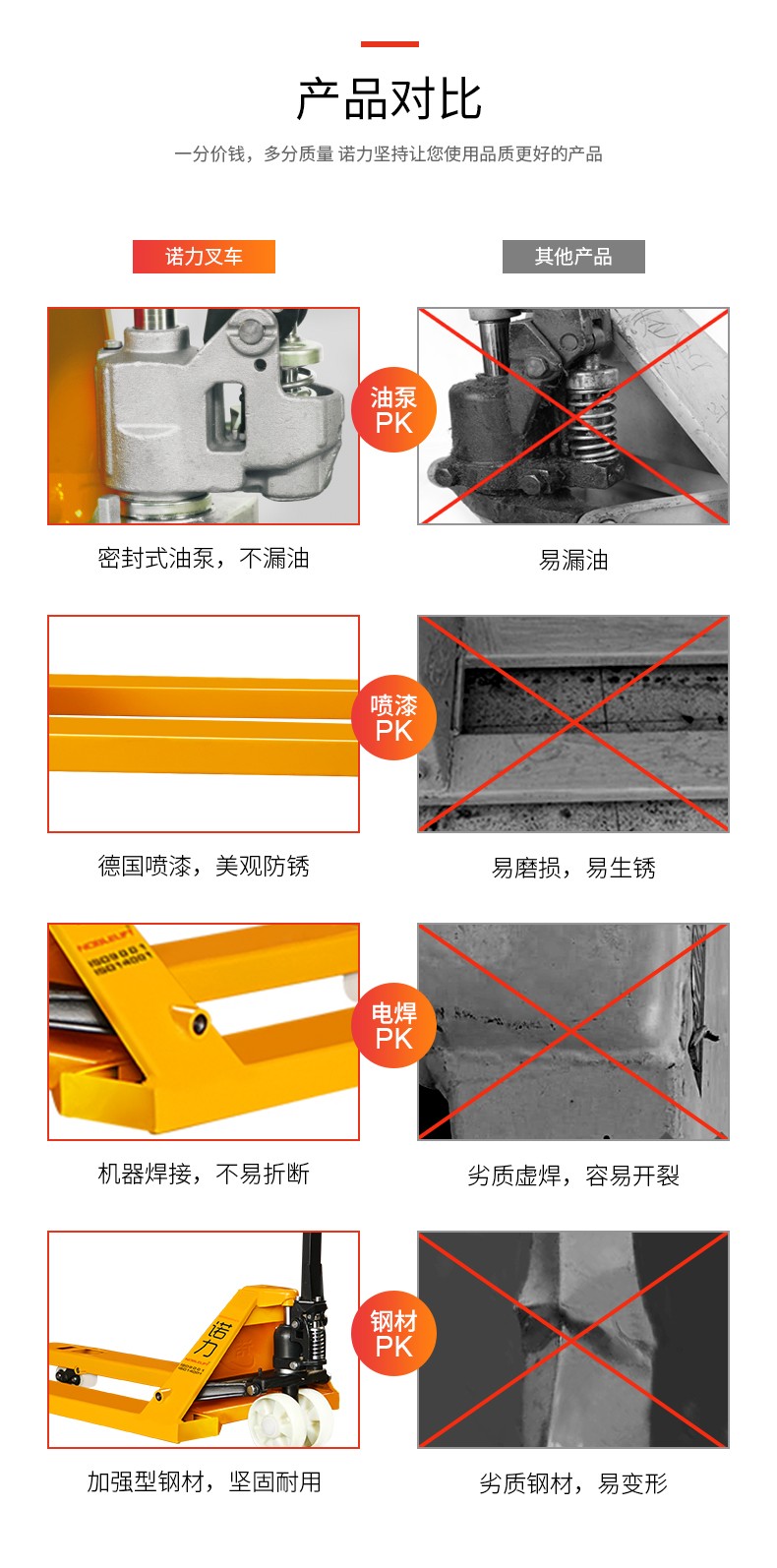 产品对比

一分价钱，多分质量 诺力坚持让您使用品质更好的产品

诺力叉车

其他产品

油泵
PK

密封式油泵，不漏油

易漏油

喷漆
PK

德国喷漆，美观防锈

易磨损，易生锈

NOBLELIFT
ISO9001
ISO14001

电焊
PK

机器焊接，不易折断

劣质虚焊，容易开裂

诺力

钢材
PK

加强型钢材，坚固耐用

劣质钢材，易变形